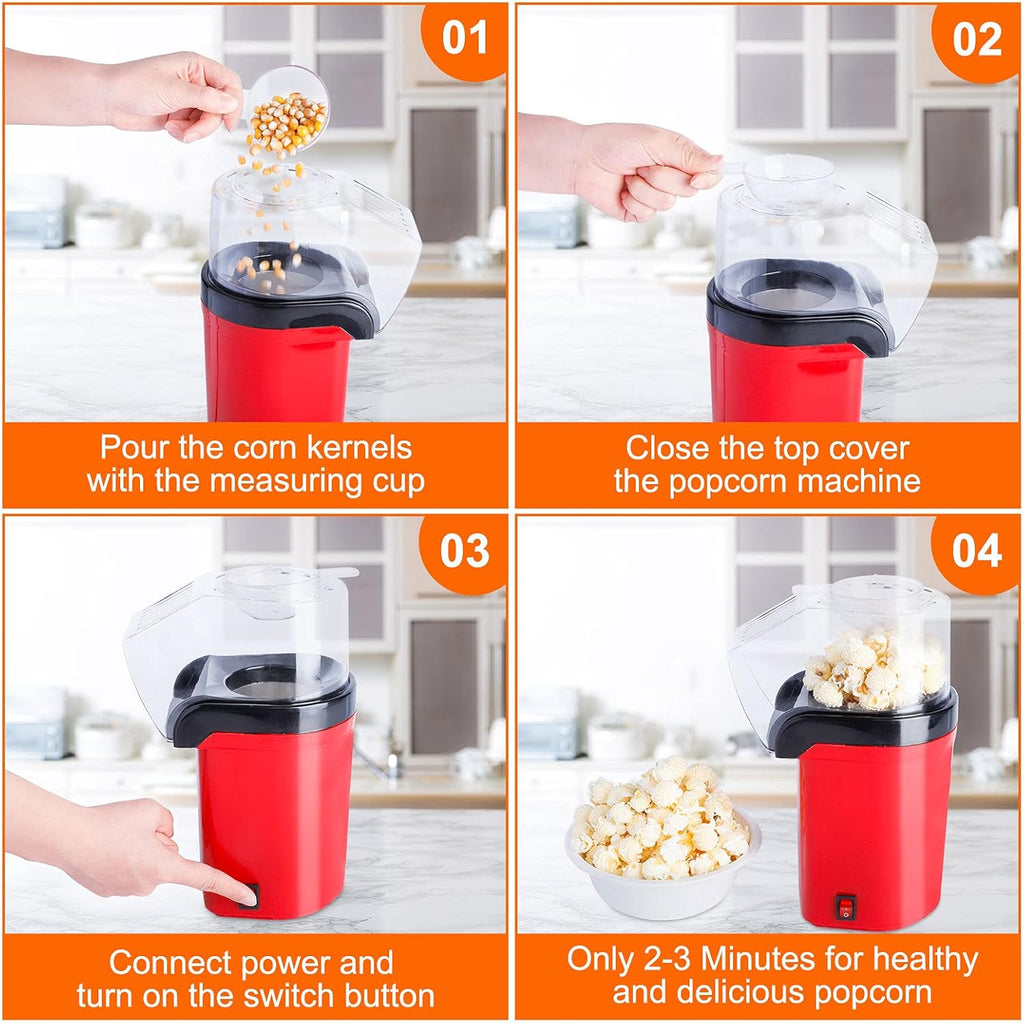 01

Pour the corn kernels with the measuring cup

02

Close the top cover the popcorn machine

03

Connect power and turn on the switch button

04

Only 2-3 Minutes for healthy and delicious popcorn